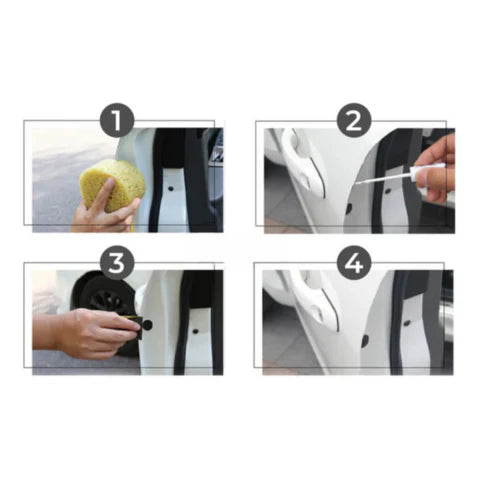 1

2

3

4